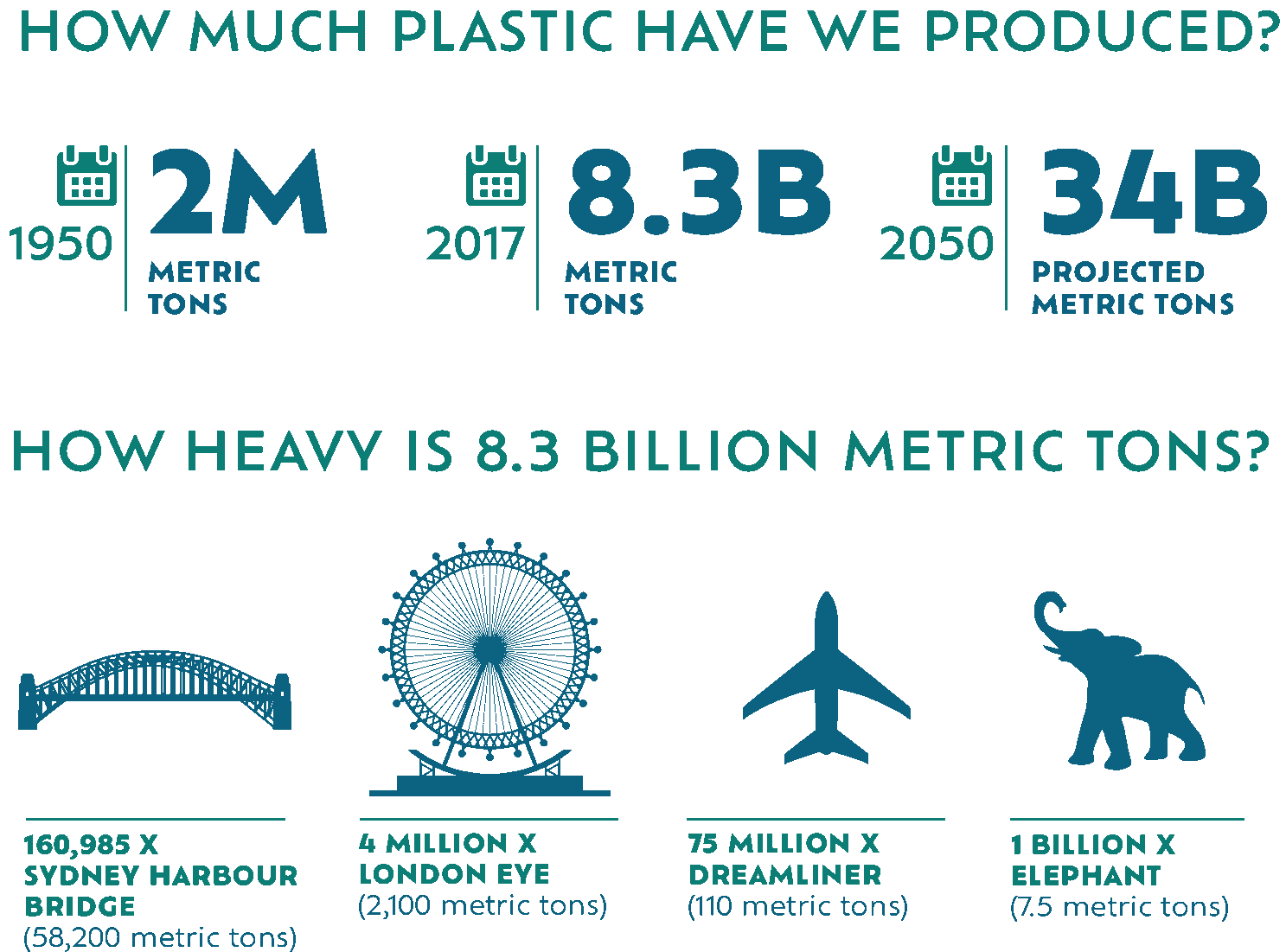 HOW MUCH PLASTIC HAVE WE PRODUCED?

1950 2M METRIC TONS

2017 8.3B METRIC TONS

2050 34B PROJECTED METRIC TONS

HOW HEAVY IS 8.3 BILLION METRIC TONS?

160,985 X SYDNEY HARBOUR BRIDGE (58,200 metric tons)

4 MILLION X LONDON EYE (2,100 metric tons)

75 MILLION X DREAMLINER (110 metric tons)

1 BILLION X ELEPHANT (7.5 metric tons)